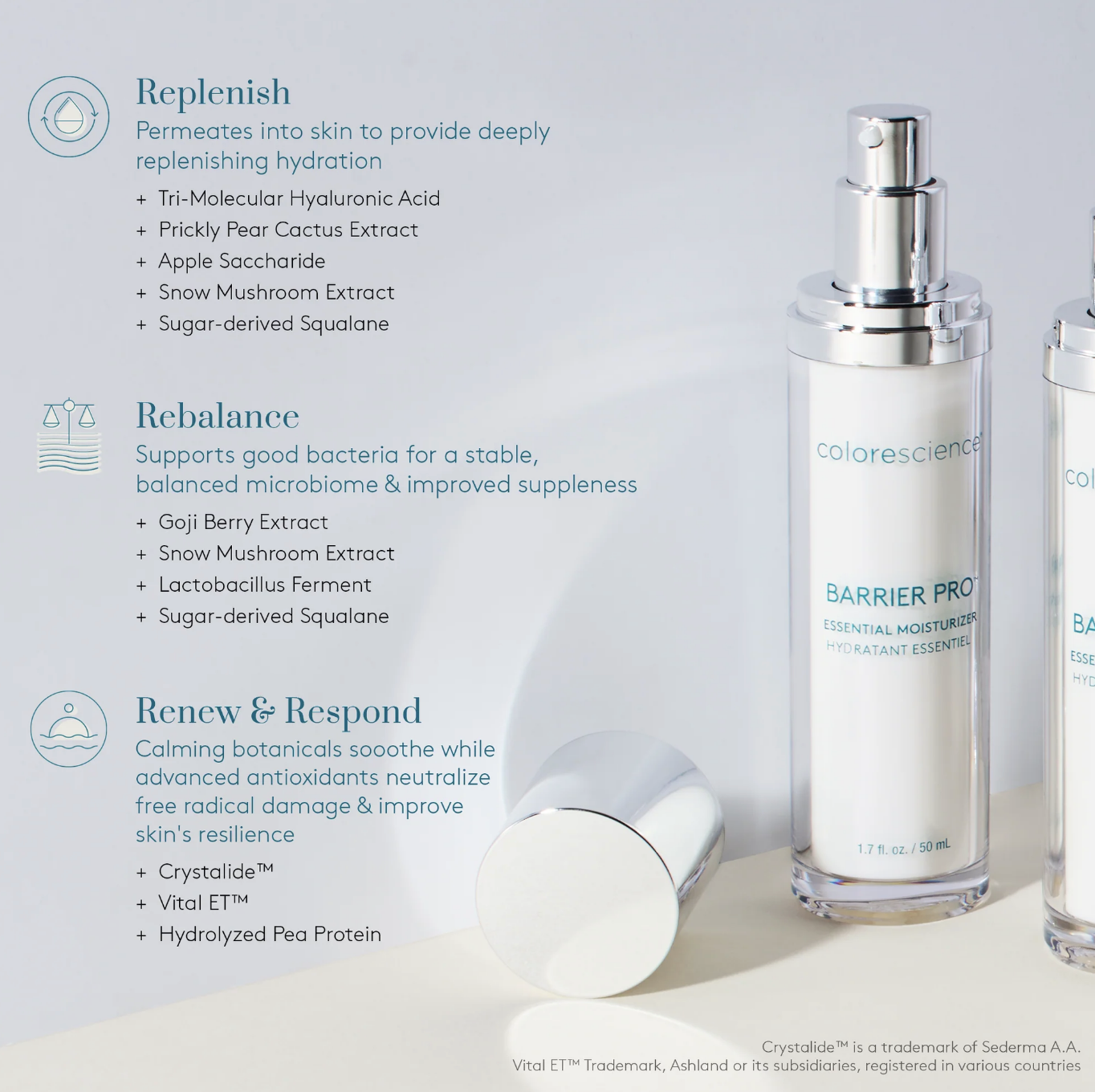 Replenish
Permeates into skin to provide deeply replenishing hydration

+ Tri-Molecular Hyaluronic Acid
+ Prickly Pear Cactus Extract
+ Apple Saccharide
+ Snow Mushroom Extract
+ Sugar-derived Squalane

Rebalance
Supports good bacteria for a stable, balanced microbiome & improved suppleness

+ Goji Berry Extract
+ Snow Mushroom Extract
+ Lactobacillus Ferment
+ Sugar-derived Squalane

Renew & Respond
Calming botanicals sooothe while advanced antioxidants neutralize free radical damage & improve skin's resilience

+ Crystalide™
+ Vital ET™
+ Hydrolyzed Pea Protein

colorescience

BARRIER PRO
ESSENTIAL MOISTURIZER
HYDRATANT ESSENTIEL

1.7 fl. oz. / 50 mL

col
BA
ESSE
HYD

Crystalide™ is a trademark of Sederma A.A.
Vital ET™ Trademark, Ashland or its subsidiaries, registered in various countries